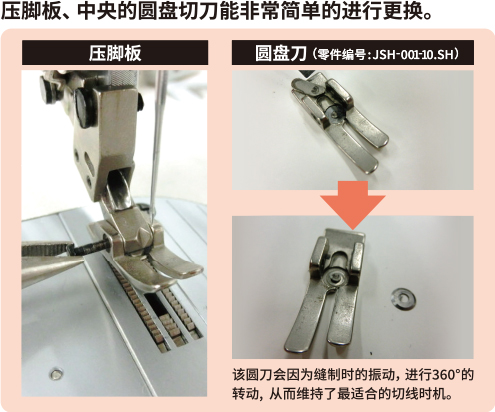 压脚板、中央的圆盘切刀能非常简单的进行更换。

压脚板

圆盘刀（零件编号：JSH-001-10.SH）

该圆刀会因为缝制时的振动，进行360°的转动，从而维持了最适合的切线时机。