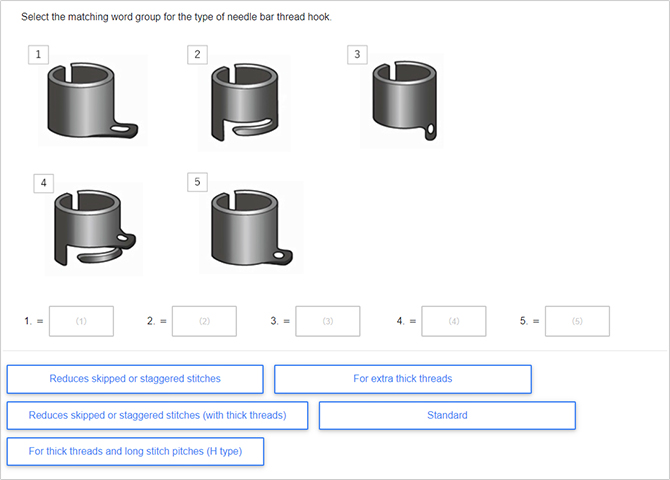 Select the matching word group for the type of needle bar thread hook.

1

2

3

4

5

1. = (1)

2. = (2)

3. = (3)

4. = (4)

5. = (5)

Reduces skipped or staggered stitches

For extra thick threads

Reduces skipped or staggered stitches (with thick threads)

Standard

For thick threads and long stitch pitches (H type)